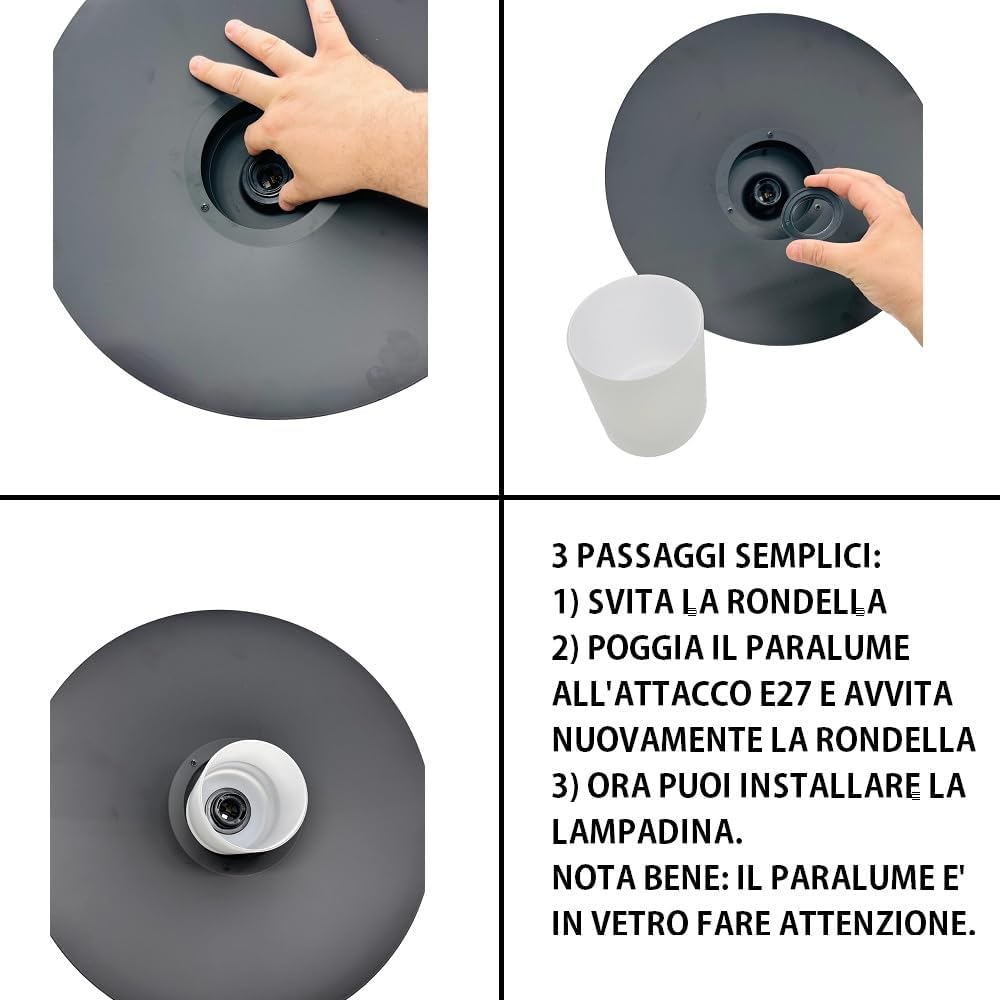 3 PASSAGGI SEMPLICI:
1) SVITA LA RONDELLA
2) POGGIA IL PARALUME ALL'ATTACCO E27 E AVVITA NUOVAMENTE LA RONDELLA
3) ORA PUOI INSTALLARE LA LAMPADINA.
NOTA BENE: IL PARALUME E' IN VETRO FARE ATTENZIONE.